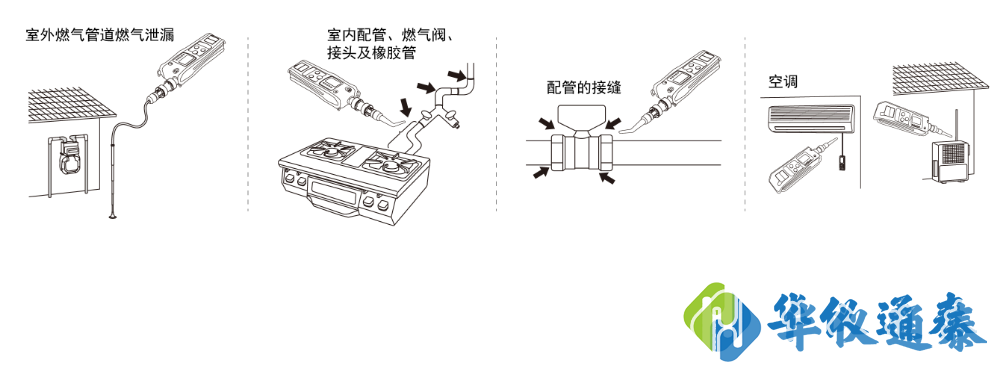 室外燃气管道燃气泄漏

室内配管、燃气阀、接头及橡胶管

配管的接缝

空调

华仪通泰